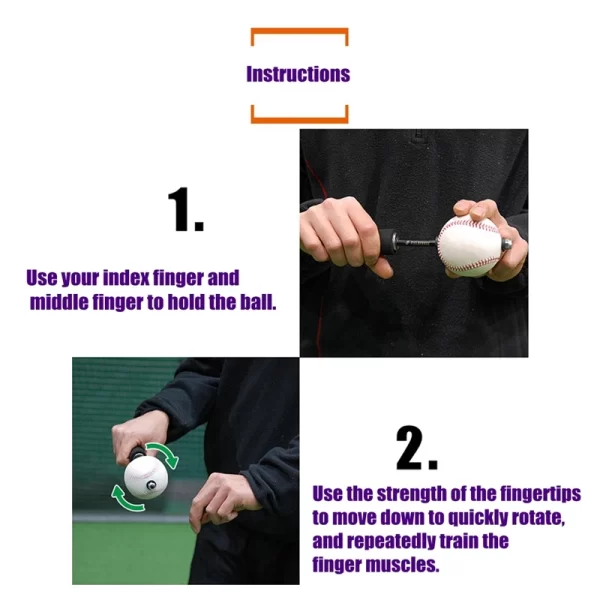 Instructions

1.

Use your index finger and middle finger to hold the ball.

2.

Use the strength of the fingertips to move down to quickly rotate, and repeatedly train the finger muscles.